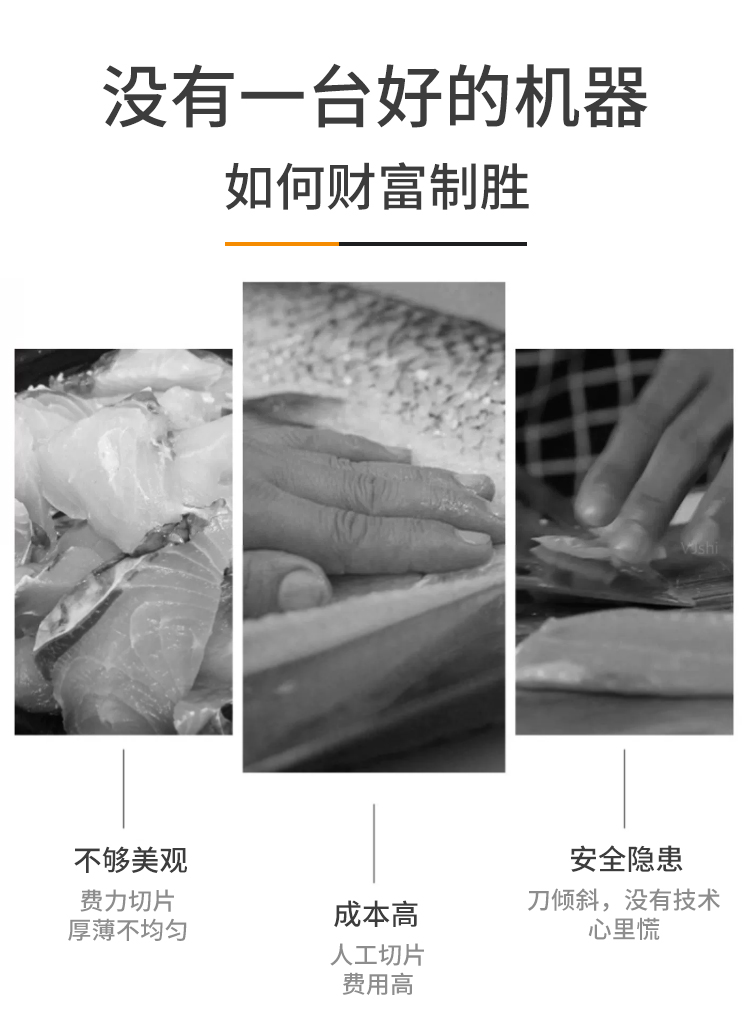 没有一台好的机器
如何财富制胜

不够美观
费力切片
厚薄不均匀

成本高
人工切片
费用高

安全隐患
刀倾斜，没有技术
心里慌